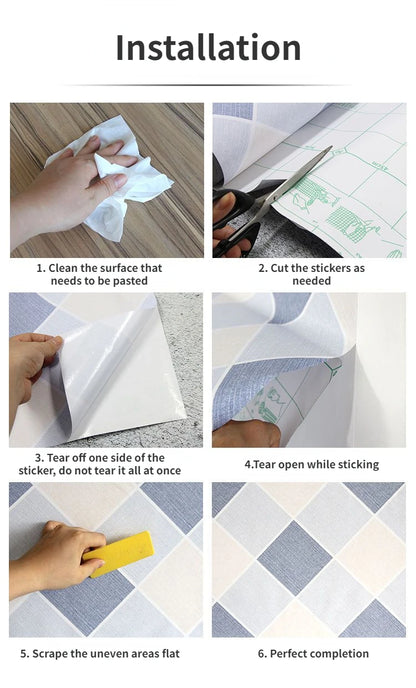 Installation

1. Clean the surface that needs to be pasted

2. Cut the stickers as needed

3. Tear off one side of the sticker, do not tear it all at once

4.Tear open while sticking

5. Scrape the uneven areas flat

6. Perfect completion