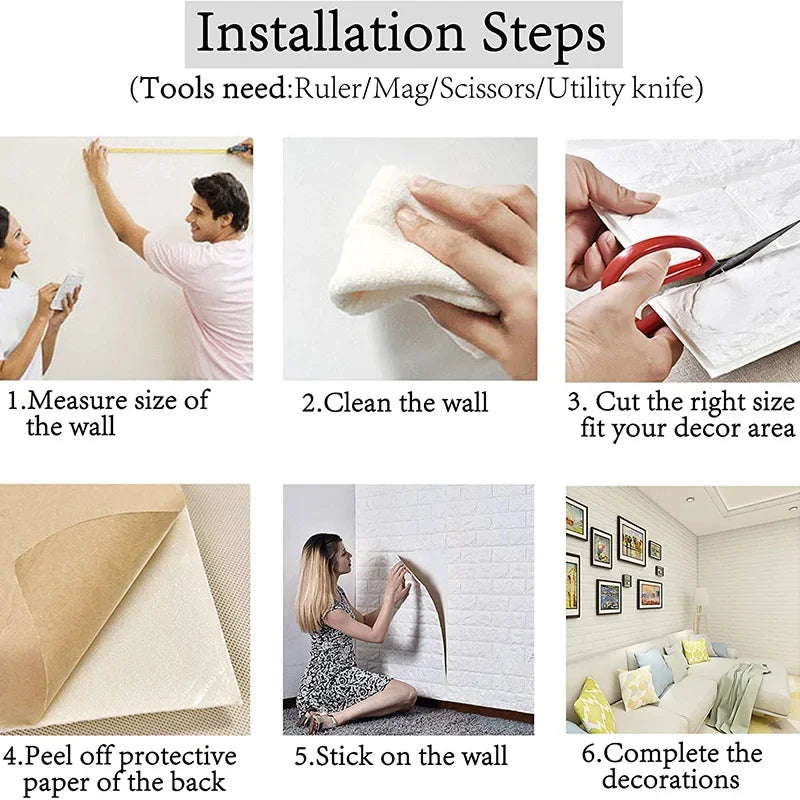 Installation Steps
(Tools need:Ruler/Mag/Scissors/Utility knife)

1.Measure size of the wall

2.Clean the wall

3. Cut the right size fit your decor area

4.Peel off protective paper of the back

5.Stick on the wall

6.Complete the decorations