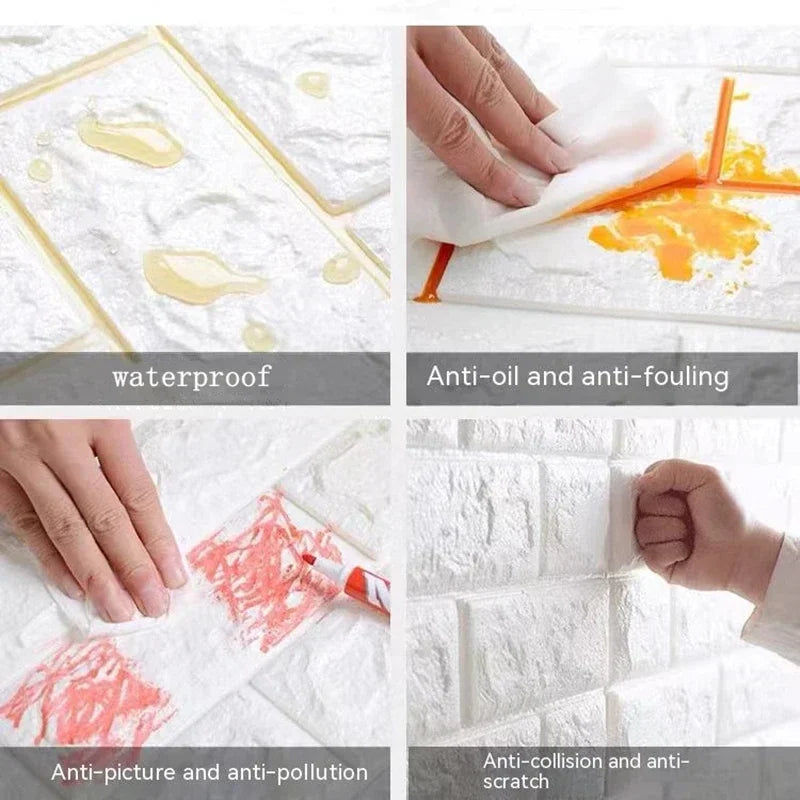 waterproof

Anti-oil and anti-fouling

Anti-picture and anti-pollution

Anti-collision and anti-scratch